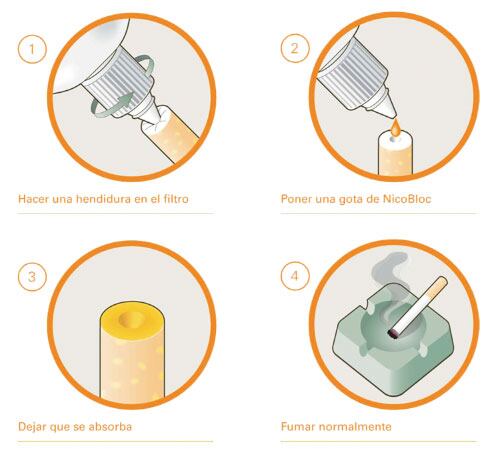 1

Hacer una hendidura en el filtro

2

Poner una gota de NicoBloc

3

Dejar que se absorba

4

Fumar normalmente