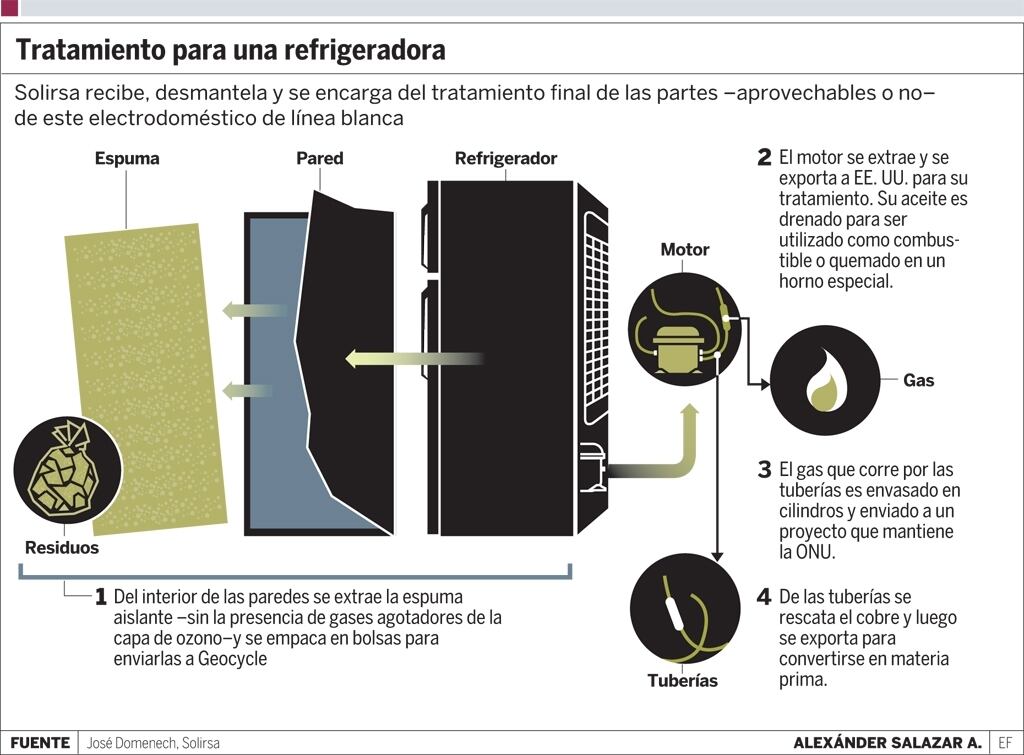 Tratamiento para una refrigeradora

Solirsa recibe, desmantela y se encarga del tratamiento final de las partes –aprovechables o no– de este electrodoméstico de línea blanca

Espuma

Pared

Refrigerador

Motor

Gas

Residuos

Tuberías

1 Del interior de las paredes se extrae la espuma aislante –sin la presencia de gases agotadores de la capa de ozono–y se empaca en bolsas para enviarlas a Geocycle

2 El motor se extrae y se exporta a EE. UU. para su tratamiento. Su aceite es drenado para ser utilizado como combustible o quemado en un horno especial.

3 El gas que corre por las tuberías es envasado en cilindros y enviado a un proyecto que mantiene la ONU.

4 De las tuberías se rescata el cobre y luego se exporta para convertirse en materia prima.

FUENTE José Domenech, Solirsa

ALEXÁNDER SALAZAR A. EF