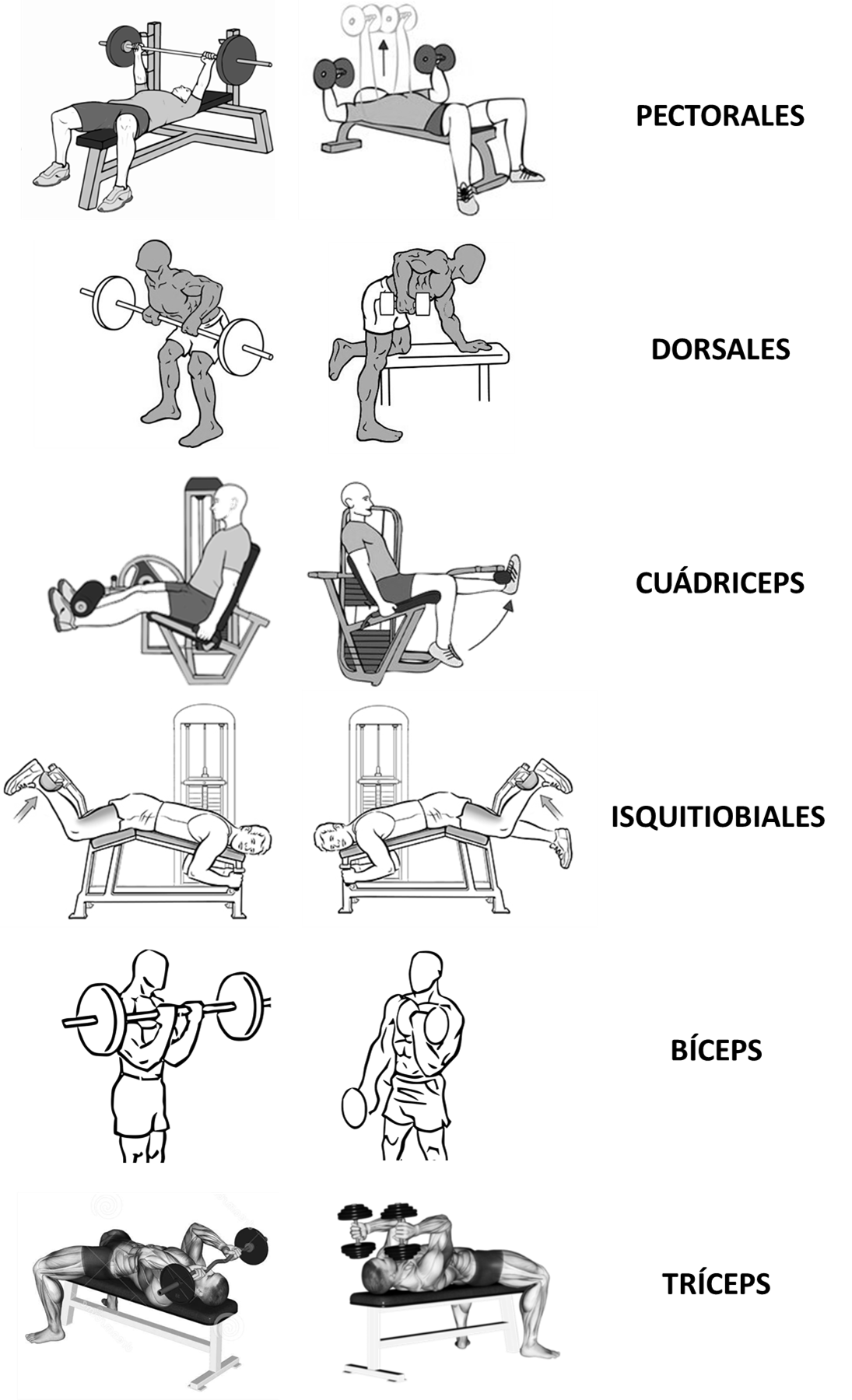 PECTORALES

DORSALES

CUÁDRICEPS

ISQUITIOBIALES

BÍCEPS

TRÍCEPS